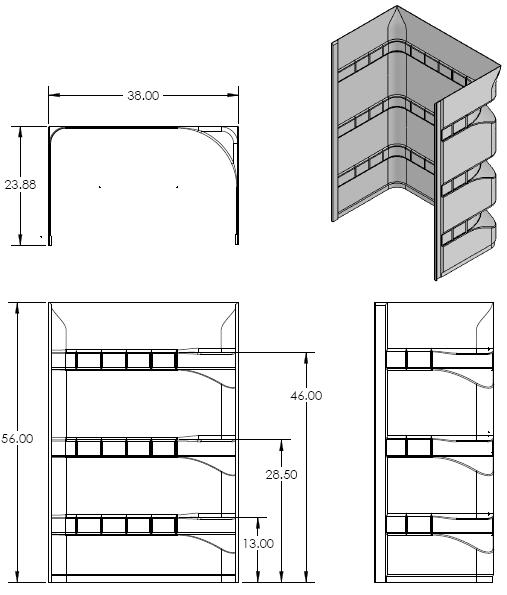 38.00
23.88
56.00
46.00
28.50
13.00