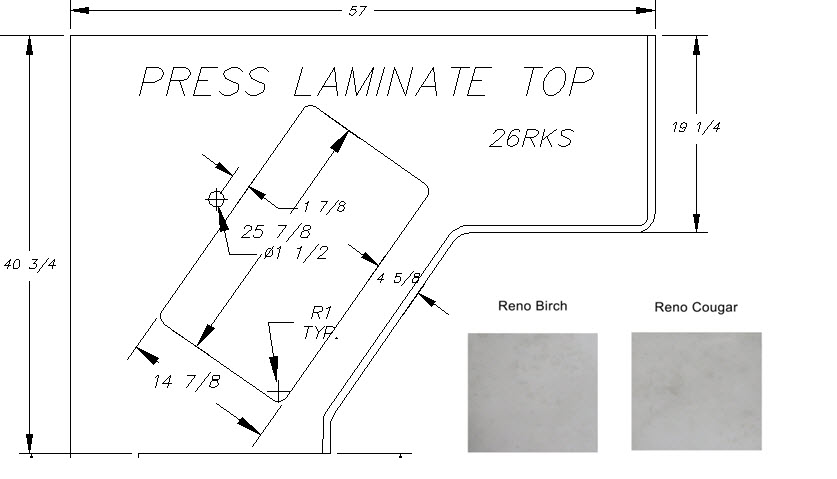 57

PRESS LAMINATE TOP

26RKS

19 1/4

40 3/4

1 7/8

25 7/8

ø1 1/2

4 5/8

R1
TYP.

14 7/8

Reno Birch

Reno Cougar