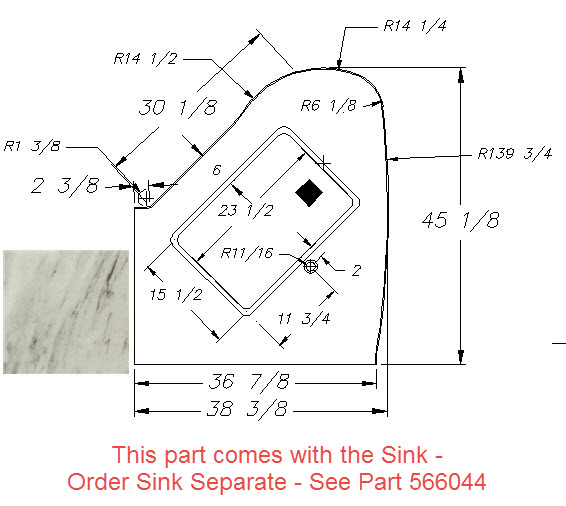 R14 1/4

R14 1/2

30 1/8

R6 1/8

R1 3/8

R139 3/4

2 3/8

6

23 1/2

45 1/8

R11/16

2

15 1/2

11 3/4

36 7/8

38 3/8

This part comes with the Sink - Order Sink Separate - See Part 566044