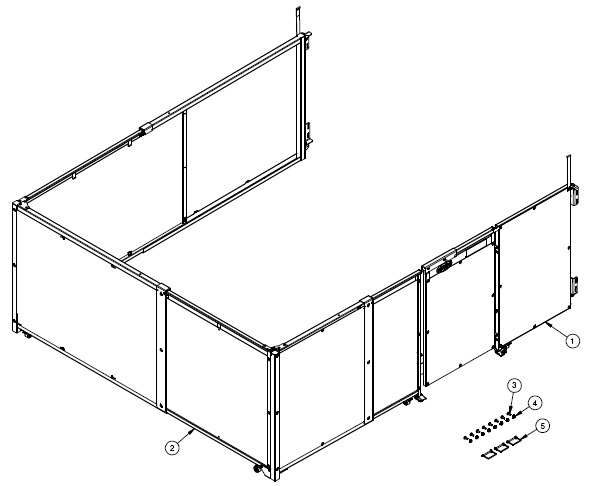 1

2

3

4

5