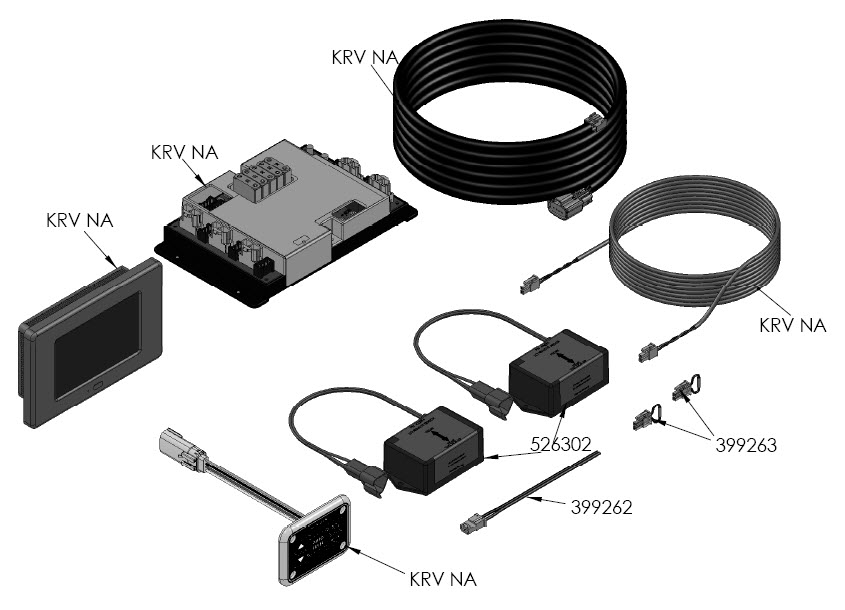 KRV NA

KRV NA

KRV NA

KRV NA

526302

399263

399262

KRV NA