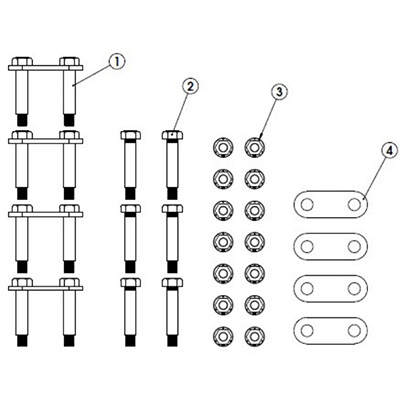 1
2
3
4