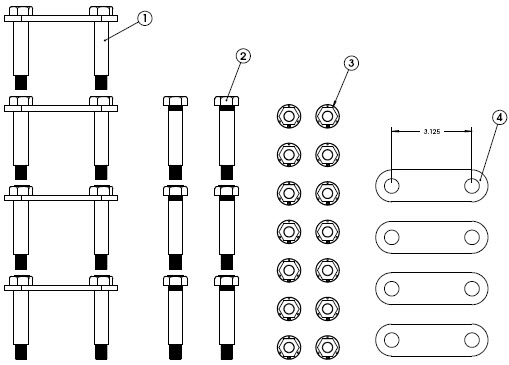 1
2
3
4
3.125