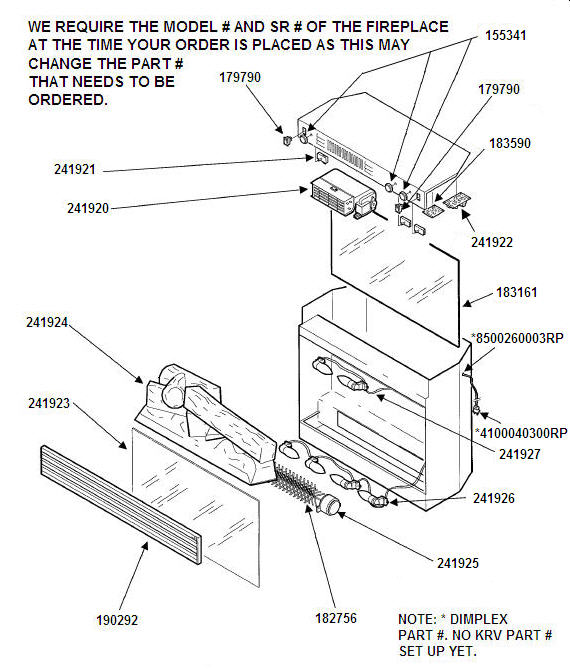 WE REQUIRE THE MODEL # AND SR # OF THE FIREPLACE AT THE TIME YOUR ORDER IS PLACED AS THIS MAY CHANGE THE PART # THAT NEEDS TO BE ORDERED.

155341

179790

179790

183590

241921

241920

241922

183161

241924

*8500260003RP

241923

*4100040300RP

241927

241926

241925

190292

182756

NOTE: * DIMPLEX PART #. NO KRV PART # SET UP YET.